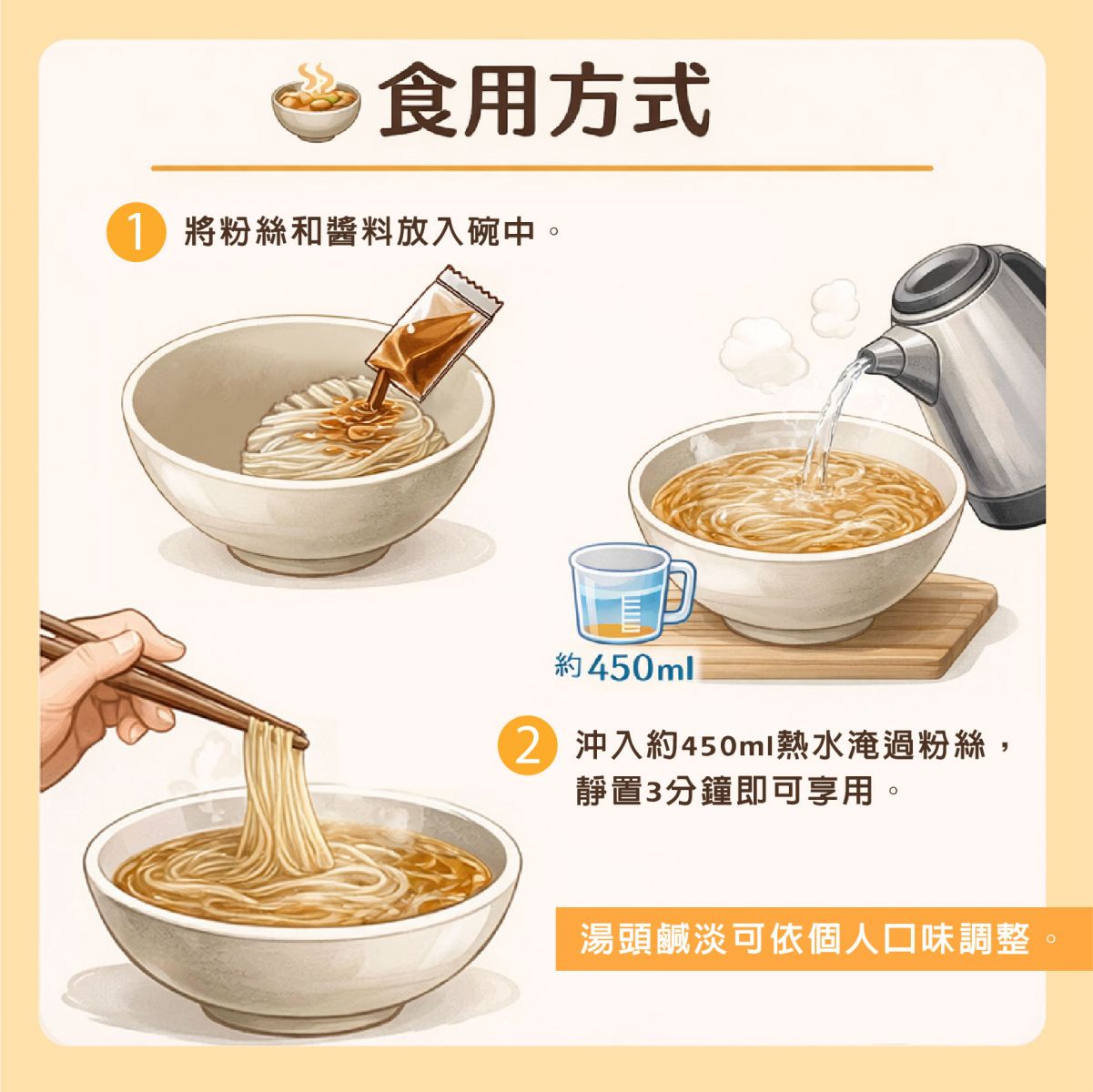 食用方式

1 將粉絲和醬料放入碗中。

約450ml

2 沖入約450ml熱水淹過粉絲，靜置3分鐘即可享用。

湯頭鹹淡可依個人口味調整。